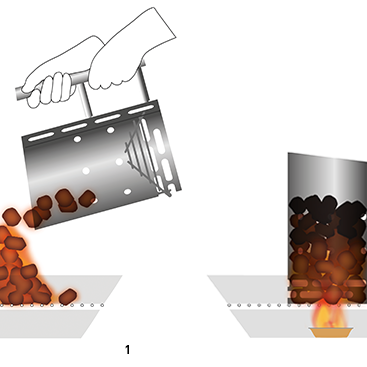 1